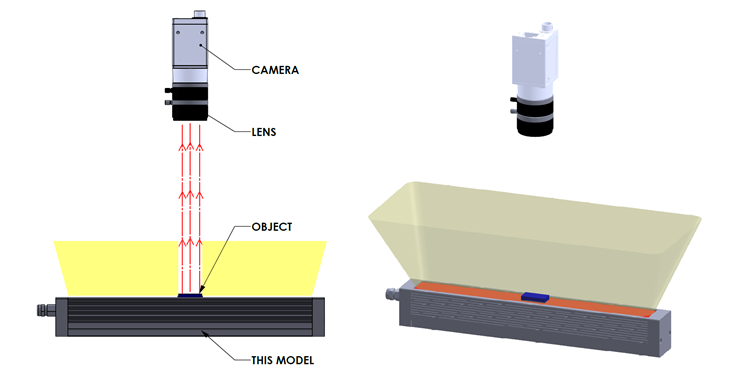 CAMERA

LENS

OBJECT

THIS MODEL